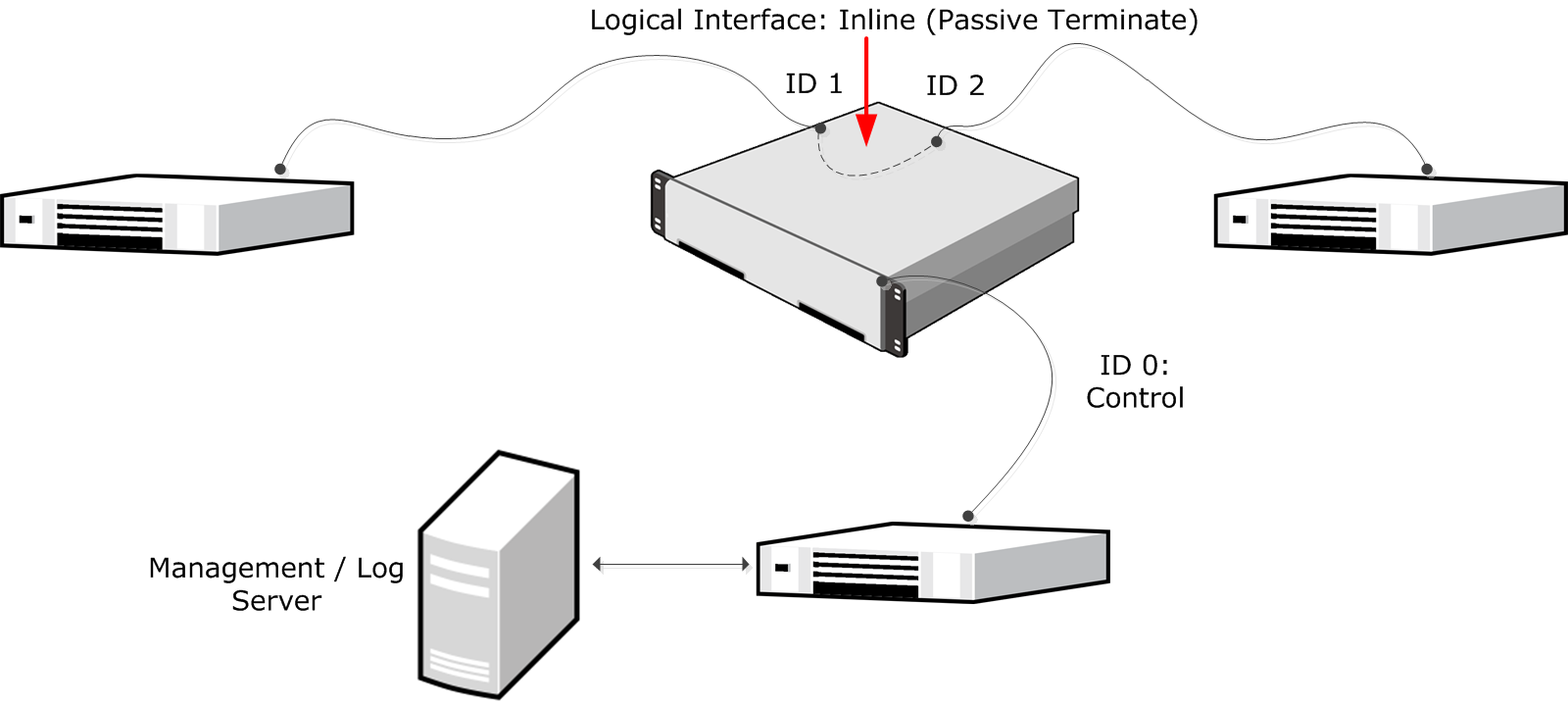 Logical Interface: Inline (Passive Terminate)

ID 1

ID 2

ID 0:
Control

Management / Log
Server